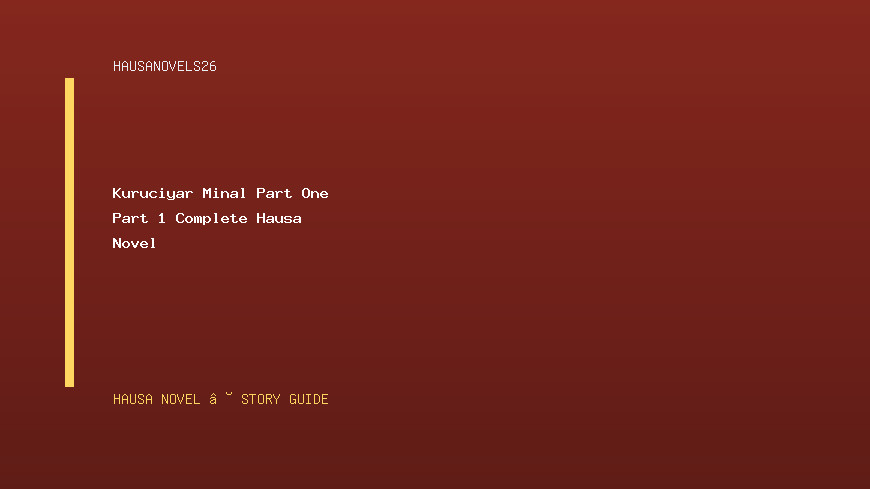 HAUSANOVELS26

Kuruciyar Minal Part One Part 1 Complete Hausa Novel

HAUSA NOVEL â ˘ STORY GUIDE