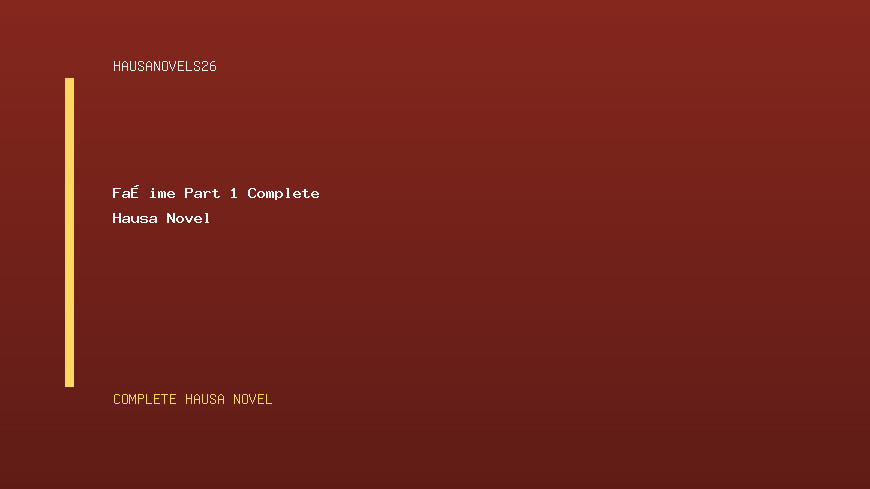 HAUSANOVELS26

FaÉ ime Part 1 Complete Hausa Novel

COMPLETE HAUSA NOVEL